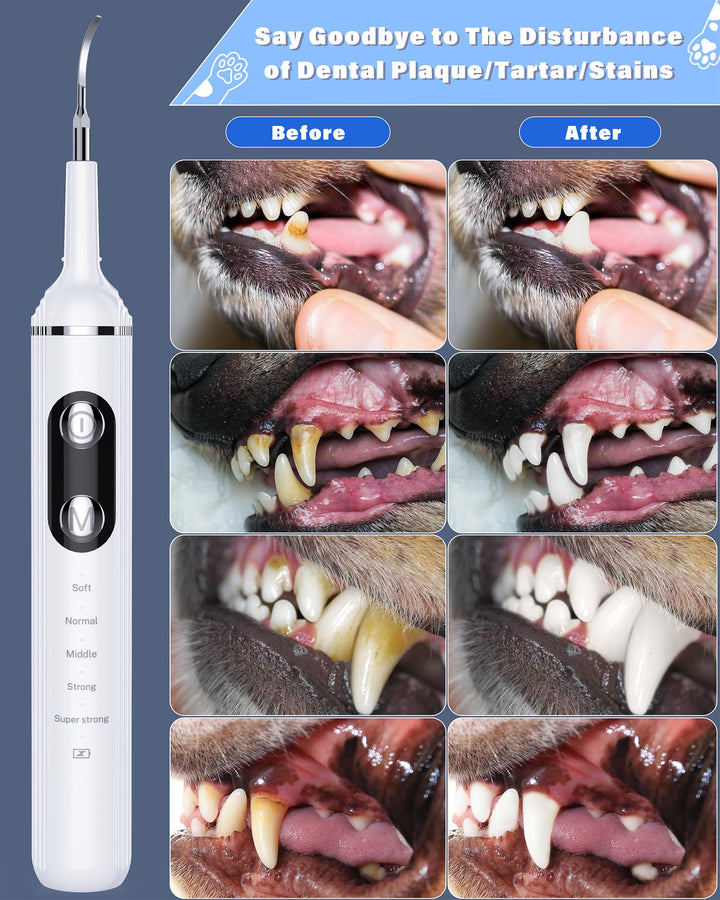 Say Goodbye to The Disturbance of Dental Plaque/Tartar/Stains

Before

After

M

Soft

Normal

Middle

Strong

Super strong