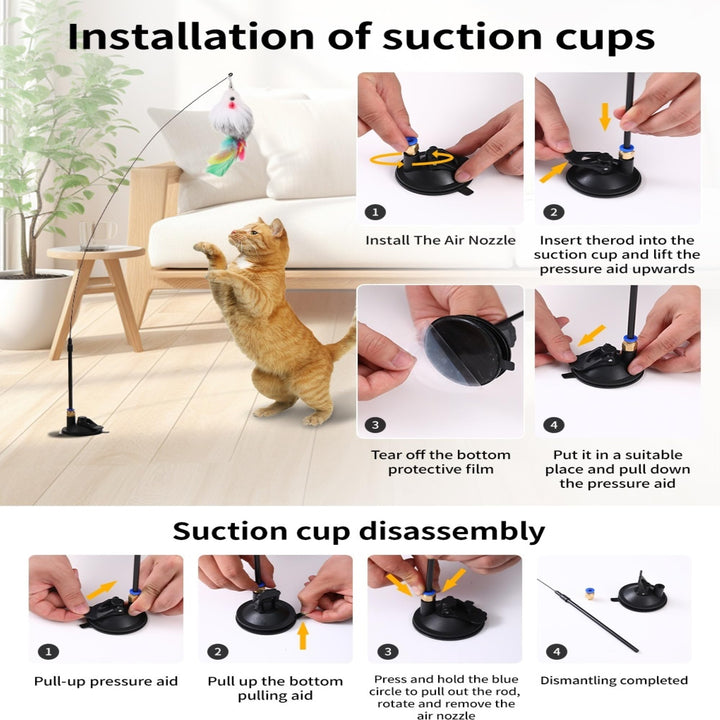 Installation of suction cups

1
Install The Air Nozzle

2
Insert therod into the suction cup and lift the pressure aid upwards

3
Tear off the bottom protective film

4
Put it in a suitable place and pull down the pressure aid

Suction cup disassembly

1
Pull-up pressure aid

2
Pull up the bottom pulling aid

3
Press and hold the blue circle to pull out the rod, rotate and remove the air nozzle

4
Dismantling completed