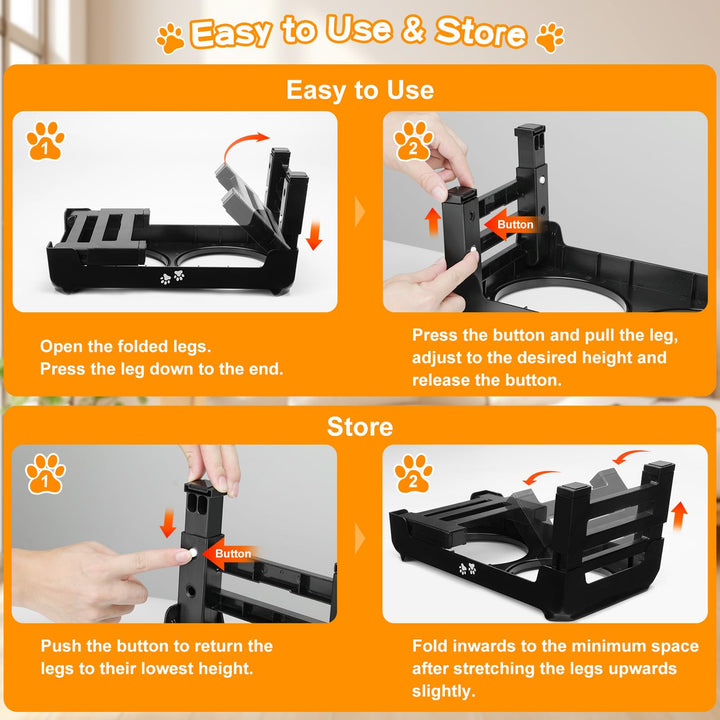 Easy to Use & Store

Easy to Use

1

2

Button

Open the folded legs.
Press the leg down to the end.

Press the button and pull the leg, adjust to the desired height and release the button.

Store

1

Button

2

Push the button to return the legs to their lowest height.

Fold inwards to the minimum space after stretching the legs upwards slightly.