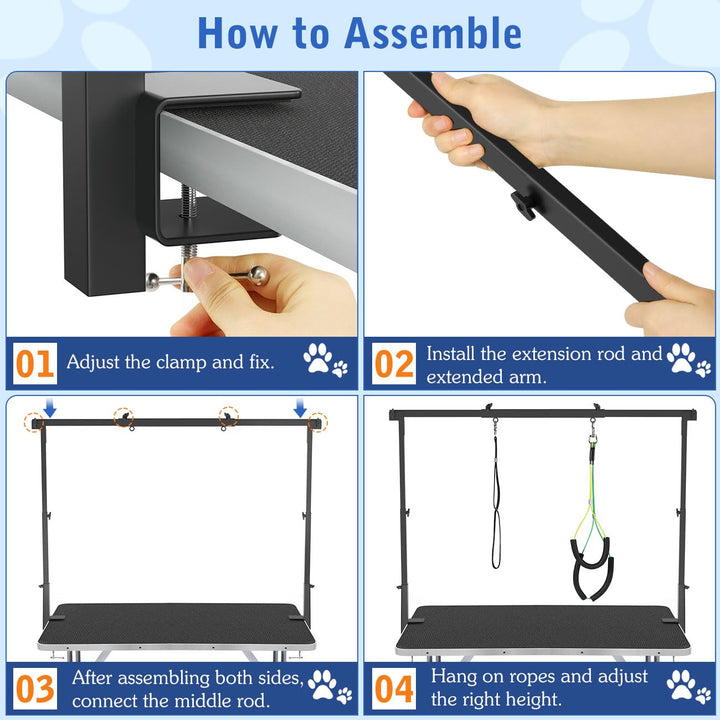 How to Assemble

01 Adjust the clamp and fix.

02 Install the extension rod and extended arm.

03 After assembling both sides, connect the middle rod.

04 Hang on ropes and adjust the right height.