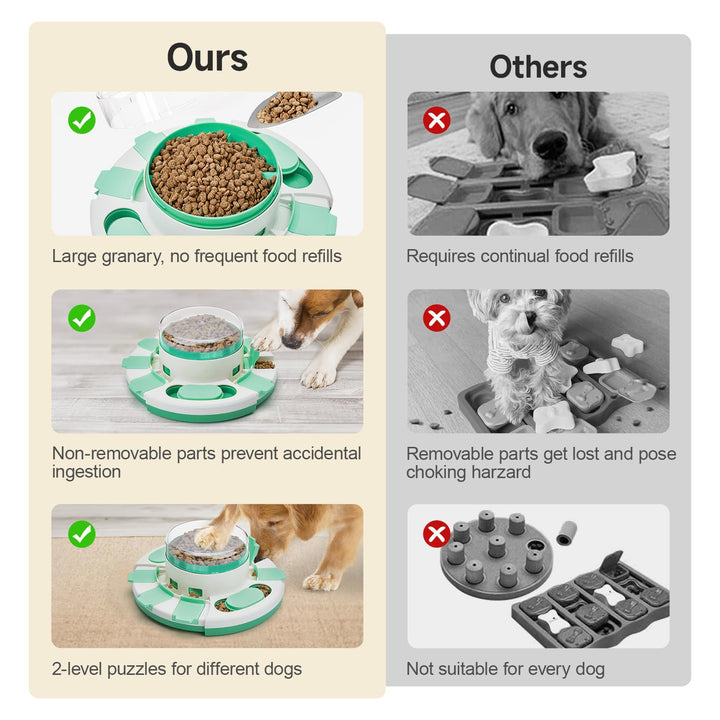 Ours

Large granary, no frequent food refills

Non-removable parts prevent accidental ingestion

2-level puzzles for different dogs

Others

Requires continual food refills

Removable parts get lost and pose choking harzard

Not suitable for every dog