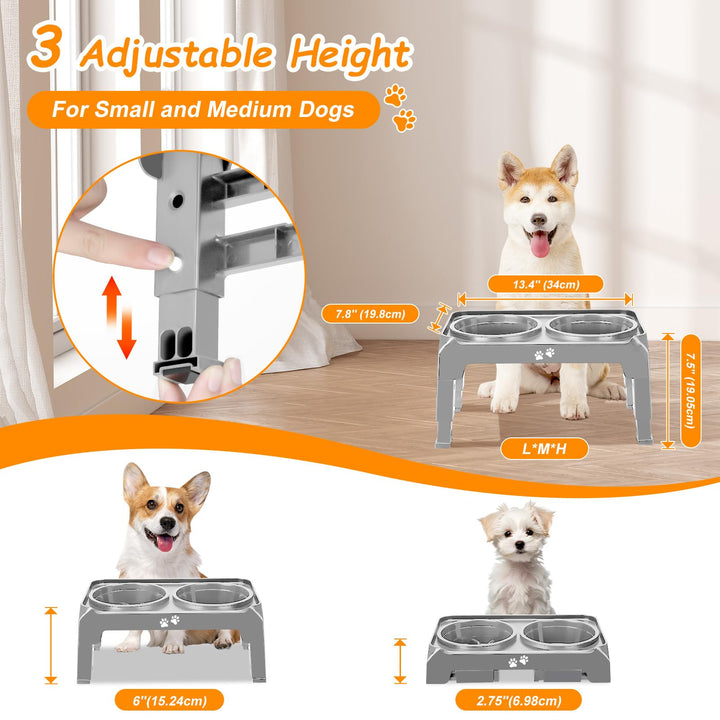 3 Adjustable Height

For Small and Medium Dogs

13.4" (34cm)

7.8" (19.8cm)

7.5" (19.05cm)

L*M*H

6"(15.24cm)

2.75"(6.98cm)