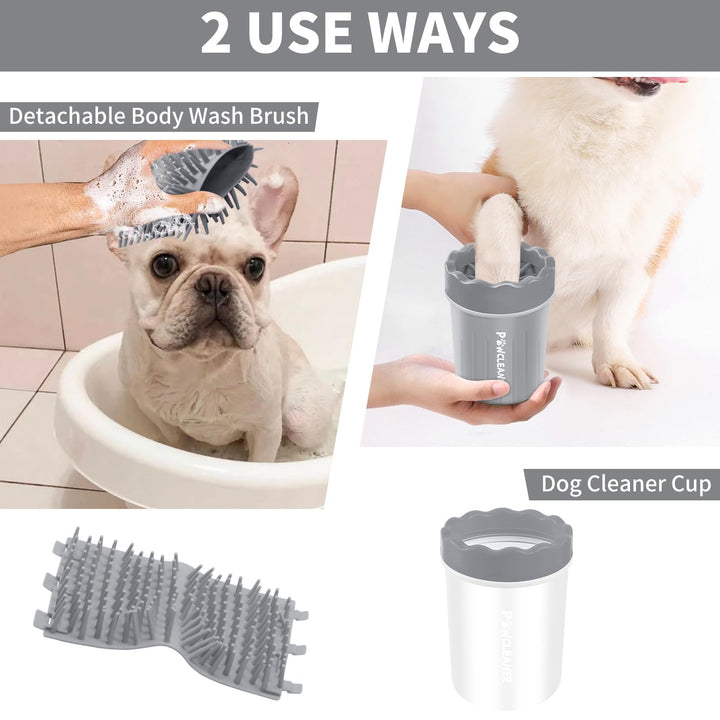 2 USE WAYS

Detachable Body Wash Brush

PAWCLEAN

Dog Cleaner Cup

PAWCLEAN