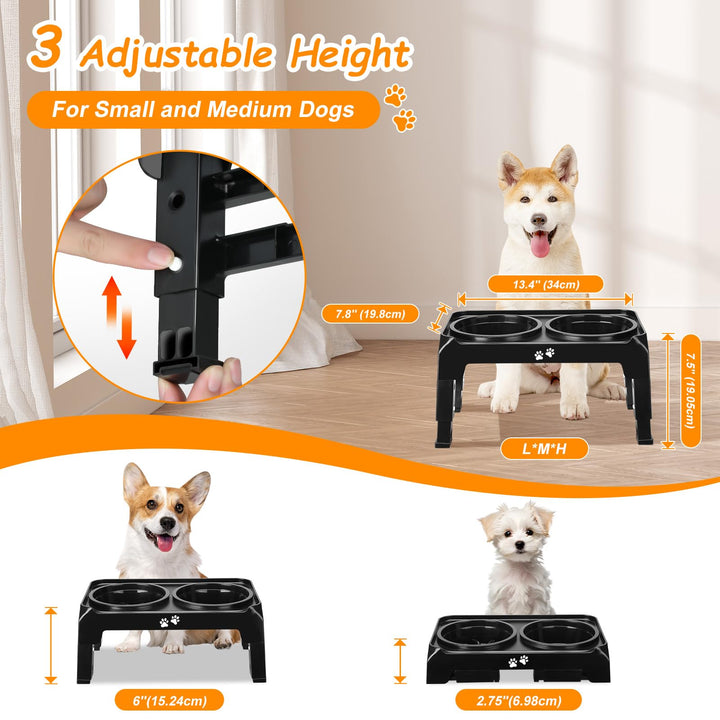 3 Adjustable Height

For Small and Medium Dogs

13.4" (34cm)

7.8" (19.8cm)

7.5" (19.05cm)

L*M*H

6"(15.24cm)

2.75"(6.98cm)