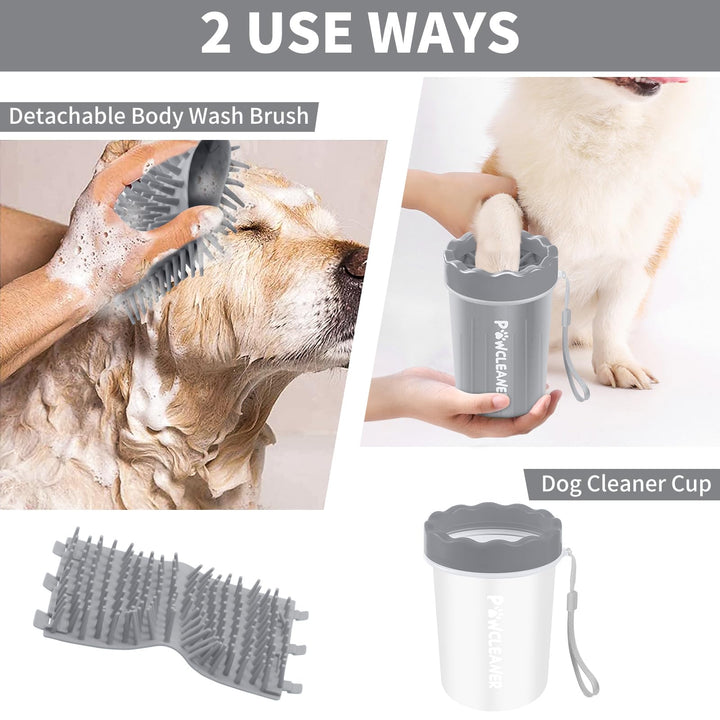 2 USE WAYS

Detachable Body Wash Brush

PAWCLEANER

Dog Cleaner Cup

PAWCLEANER