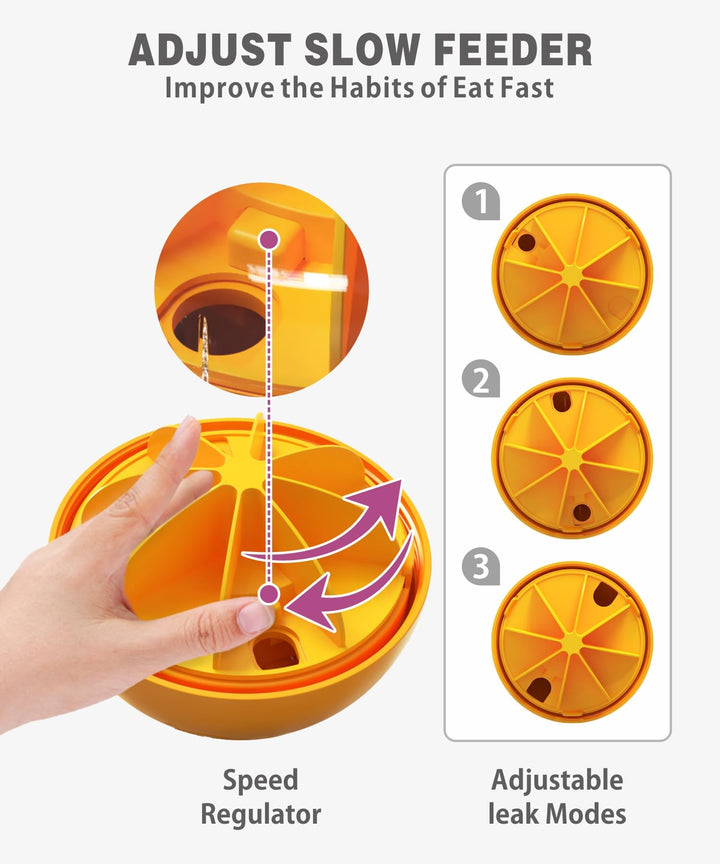 ADJUST SLOW FEEDER
Improve the Habits of Eat Fast

1

2

3

Speed Regulator

Adjustable leak Modes