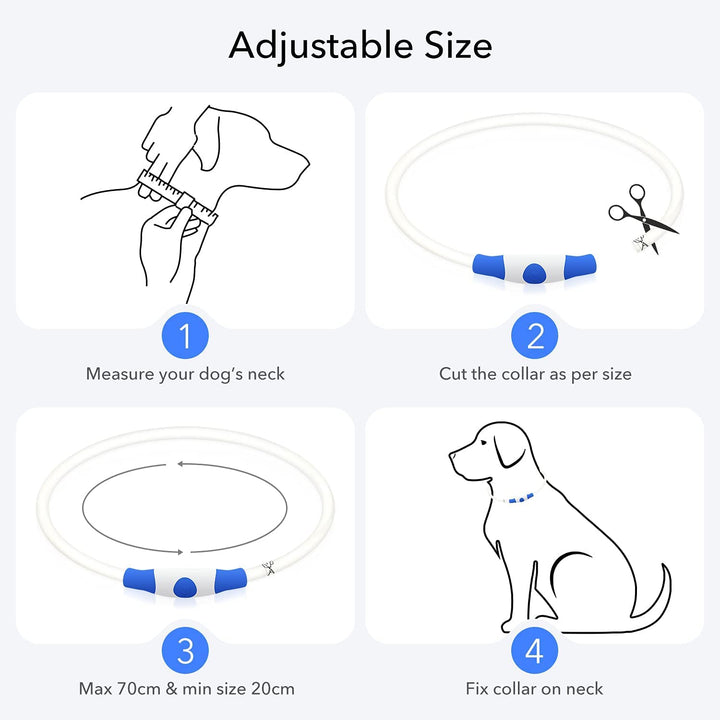 Adjustable Size

1
Measure your dog's neck

2
Cut the collar as per size

3
Max 70cm & min size 20cm

4
Fix collar on neck